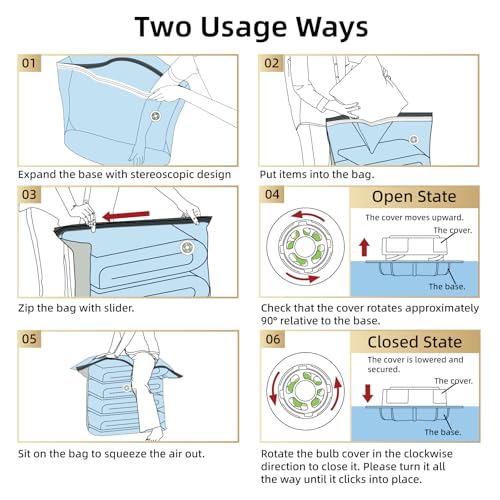 Two Usage Ways

01

Expand the base with stereoscopic design

02

Put items into the bag.

03

Zip the bag with slider.

04

Open State

The cover moves upward.

The cover.

The base.

Check that the cover rotates approximately 90° relative to the base.

05

Sit on the bag to squeeze the air out.

06

Closed State

The cover is lowered and secured.

The cover.

The base.

Rotate the bulb cover in the clockwise direction to close it. Please turn it all the way until it clicks into place.