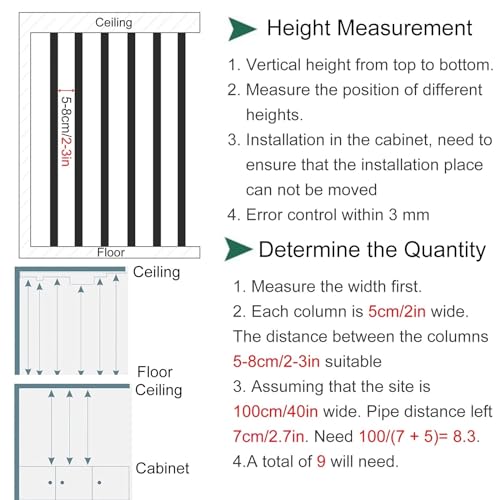 Ceiling

5-8cm/2-3in

Floor

Ceiling

Floor

Ceiling

Cabinet

Height Measurement

1. Vertical height from top to bottom.
2. Measure the position of different heights.
3. Installation in the cabinet, need to ensure that the installation place can not be moved
4. Error control within 3 mm

Determine the Quantity

1. Measure the width first.
2. Each column is 5cm/2in wide. The distance between the columns 5-8cm/2-3in suitable
3. Assuming that the site is 100cm/40in wide. Pipe distance left 7cm/2.7in. Need 100/(7 + 5)= 8.3.
4.A total of 9 will need.