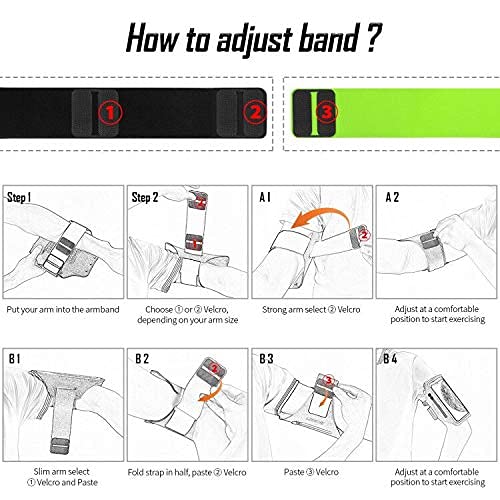 How to adjust band ?

①

②

③

Step 1

Put your arm into the armband

Step 2

②

①

Choose ① or ② Velcro, depending on your arm size

A 1

②

Strong arm select ② Velcro

A 2

Adjust at a comfortable position to start exercising

B 1

Slim arm select ① Velcro and Paste

B 2

②

Fold strap in half, paste ② Velcro

B 3

③

Paste ③ Velcro

B 4

Adjust at a comfortable position to start exercising