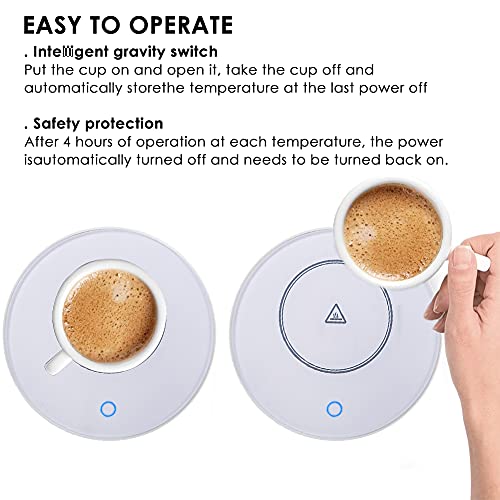 EASY TO OPERATE

. Intelligent gravity switch
Put the cup on and open it, take the cup off and automatically storethe temperature at the last power off

. Safety protection
After 4 hours of operation at each temperature, the power isautomatically turned off and needs to be turned back on.