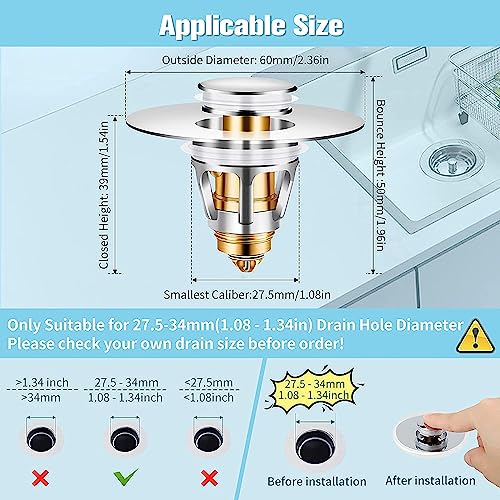 Applicable Size

Outside Diameter: 60mm/2.36in

Closed Height: 39mm/1.54in

Bounce Height :50mm/1.96in

Smallest Caliber:27.5mm/1.08in

Only Suitable for 27.5-34mm(1.08 - 1.34in) Drain Hole Diameter
Please check your own drain size before order!

>1.34 inch
>34mm

27.5 - 34mm
1.08 - 1.34inch

<27.5mm
<1.08inch

27.5 - 34mm
1.08 - 1.34inch

Before installation

After installation