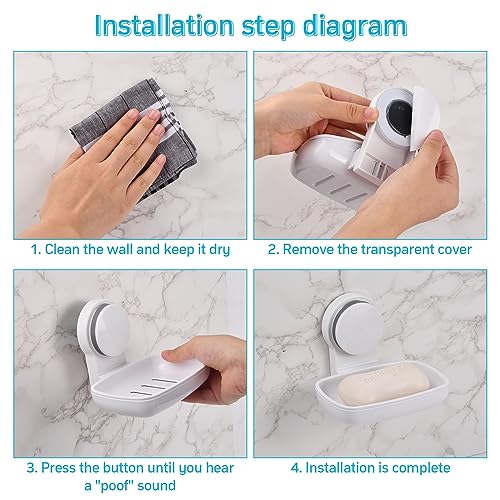 Installation step diagram

1. Clean the wall and keep it dry

2. Remove the transparent cover

3. Press the button until you hear a "poof" sound

4. Installation is complete