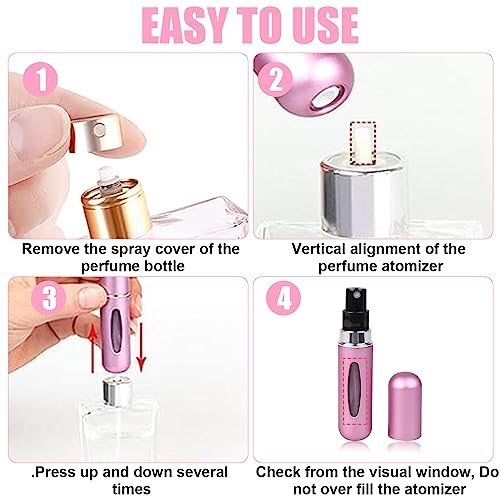 EASY TO USE

1

Remove the spray cover of the perfume bottle

2

Vertical alignment of the perfume atomizer

3

.Press up and down several times

4

Check from the visual window, Do not over fill the atomizer