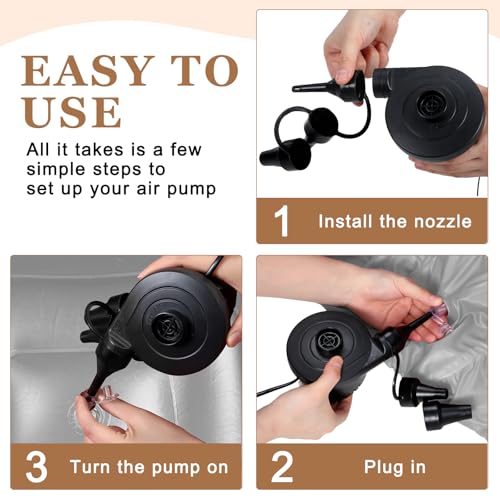 EASY TO USE

All it takes is a few simple steps to set up your air pump

1 Install the nozzle

3 Turn the pump on

2 Plug in