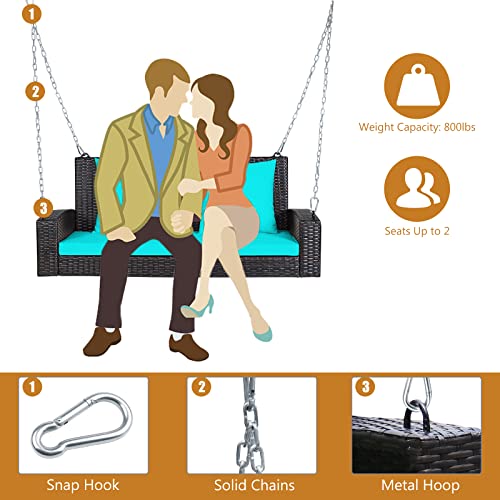 1

2

3

Weight Capacity: 800lbs

Seats Up to 2

1

Snap Hook

2

Solid Chains

3

Metal Hoop