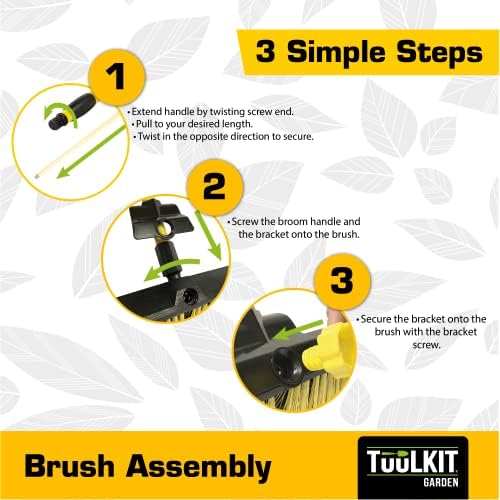 3 Simple Steps

1

• Extend handle by twisting screw end.
• Pull to your desired length.
• Twist in the opposite direction to secure.

2

• Screw the broom handle and the bracket onto the brush.

3

• Secure the bracket onto the brush with the bracket screw.

Brush Assembly

TOOLKIT GARDEN