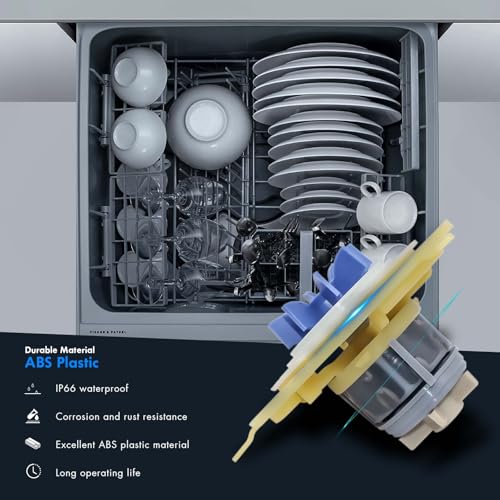 FISHER & PAYKEL

Durable Material
ABS Plastic

IP66 waterproof

Corrosion and rust resistance

Excellent ABS plastic material

Long operating life