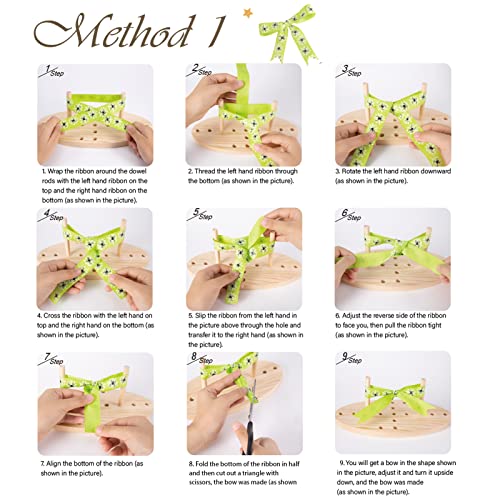 Method 1

1 Step

1. Wrap the ribbon around the dowel rods with the left hand ribbon on the top and the right hand ribbon on the bottom (as shown in the picture).

2 Step

2. Thread the left hand ribbon through the bottom (as shown in the picture).

3 Step

3. Rotate the left hand ribbon downward (as shown in the picture).

4 Step

4. Cross the ribbon with the left hand on top and the right hand on the bottom (as shown in the picture).

5 Step

5. Slip the ribbon from the left hand in the picture above through the hole and transfer it to the right hand (as shown in the picture).

6 Step

6. Adjust the reverse side of the ribbon to face you, then pull the ribbon tight (as shown in the picture).

7 Step

7. Align the bottom of the ribbon (as shown in the picture).

8 Step

8. Fold the bottom of the ribbon in half and then cut out a triangle with scissors, the bow was made (as shown

9 Step

9. You will get a bow in the shape shown in the picture, adjust it and turn it upside down, and the bow was made (as shown in the picture).