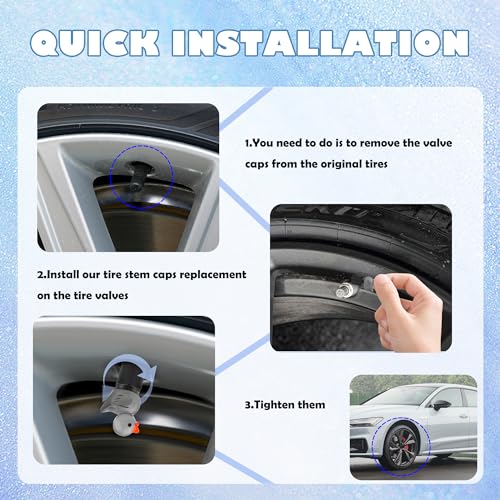 QUICK INSTALLATION

1.You need to do is to remove the valve caps from the original tires

2.Install our tire stem caps replacement on the tire valves

3.Tighten them