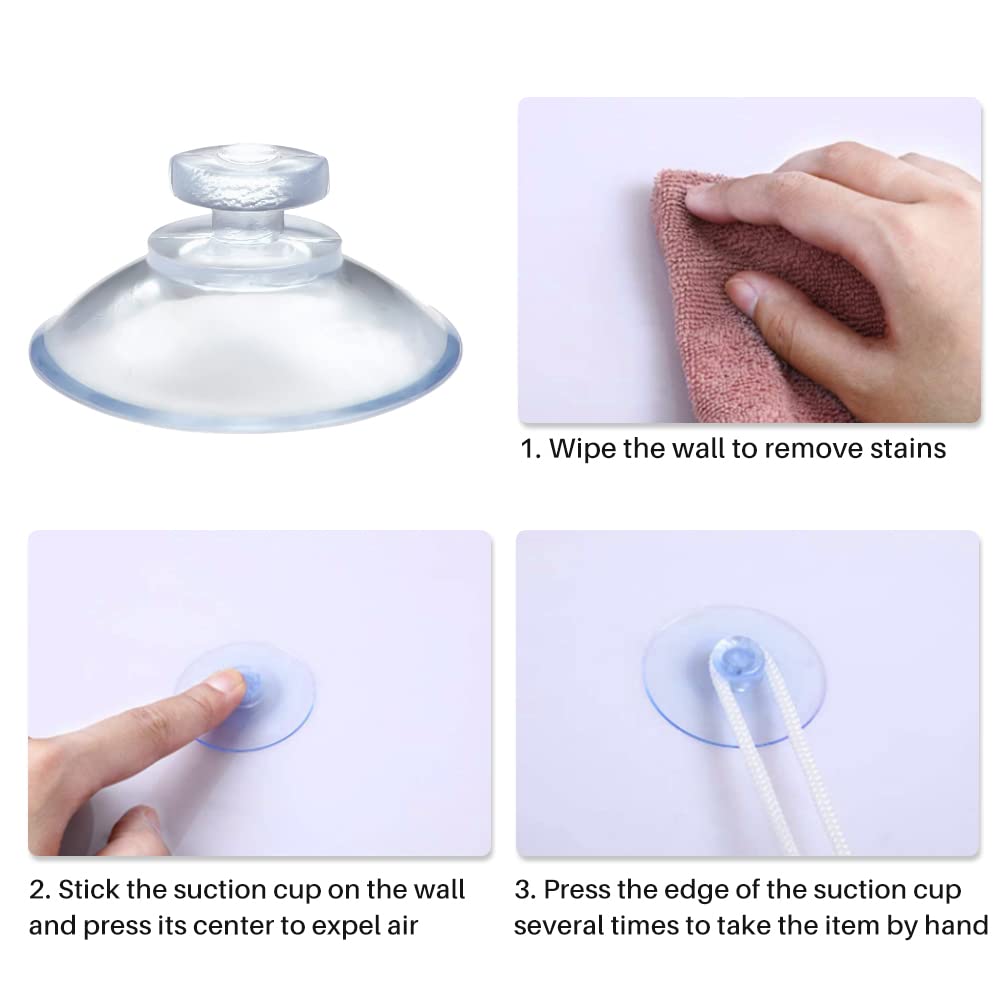 1. Wipe the wall to remove stains

2. Stick the suction cup on the wall and press its center to expel air

3. Press the edge of the suction cup several times to take the item by hand