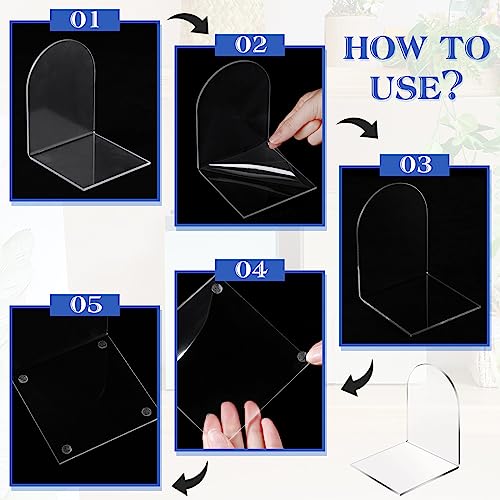 01

02

HOW TO USE?

03

04

05