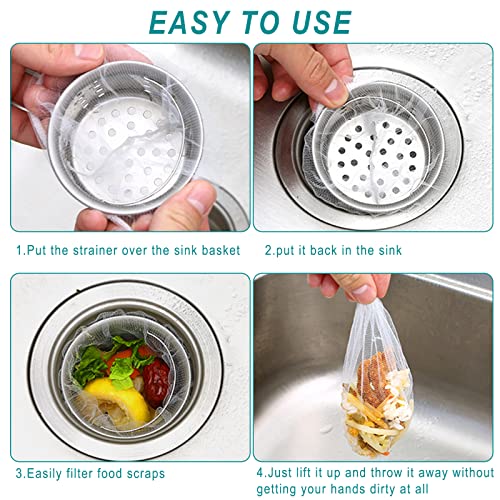 EASY TO USE

1.Put the strainer over the sink basket

2.put it back in the sink

3.Easily filter food scraps

4.Just lift it up and throw it away without getting your hands dirty at all