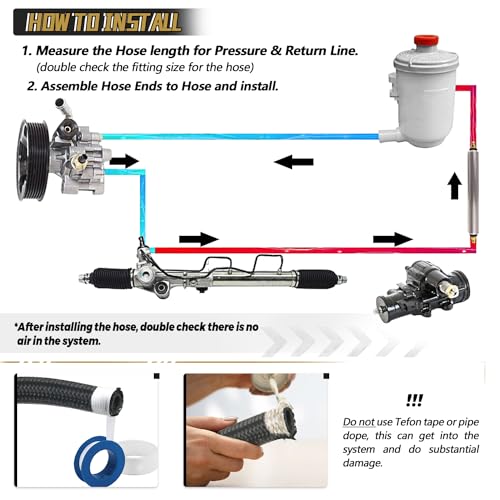 HOW TO INSTALL

1. Measure the Hose length for Pressure & Return Line. (double check the fitting size for the hose)

2. Assemble Hose Ends to Hose and install.

*After installing the hose, double check there is no air in the system.

!!!

Do not use Tefon tape or pipe dope, this can get into the system and do substantial damage.