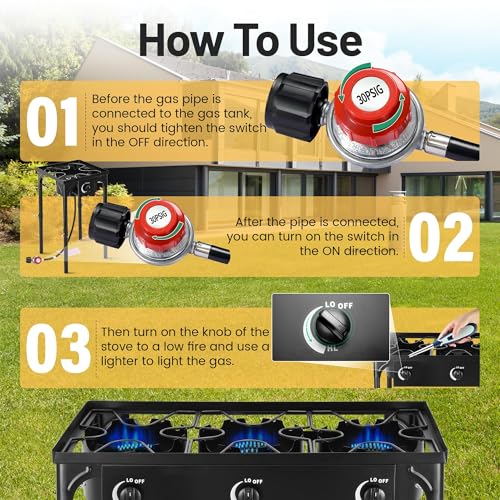 How To Use

01 Before the gas pipe is connected to the gas tank, you should tighten the switch in the OFF direction.

30PSIG

30PSIG

After the pipe is connected, you can turn on the switch in the ON direction. 02

03 Then turn on the knob of the stove to a low fire and use a lighter to light the gas.

LO OFF
HI

LO OFF
LO OFF
LO OFF