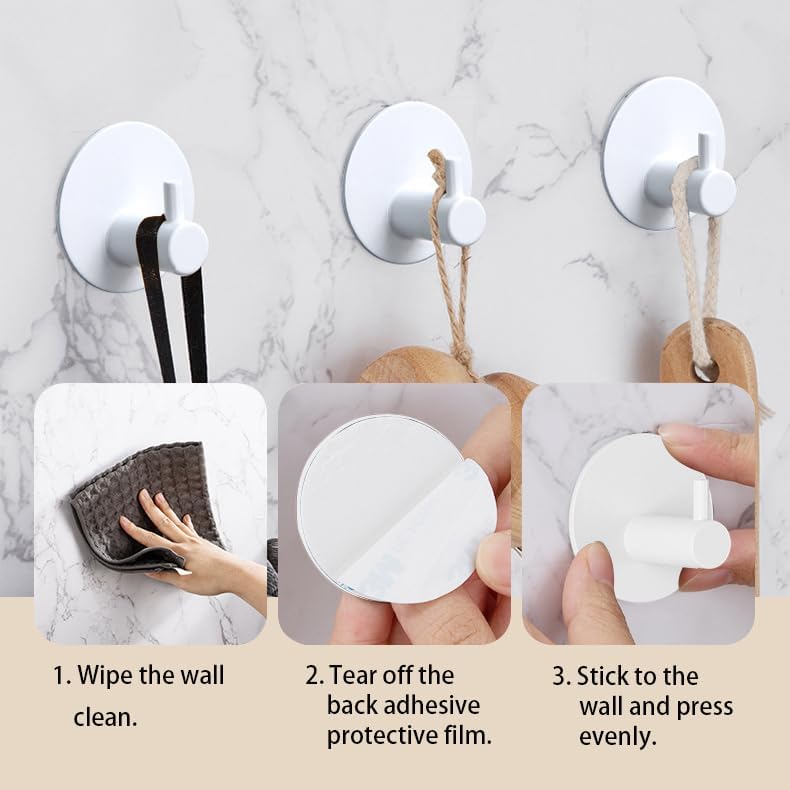 1. Wipe the wall clean.

2. Tear off the back adhesive protective film.

3. Stick to the wall and press evenly.