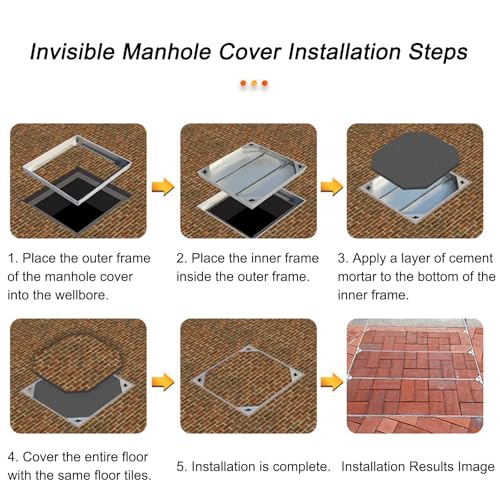 Invisible Manhole Cover Installation Steps

1. Place the outer frame of the manhole cover into the wellbore.

2. Place the inner frame inside the outer frame.

3. Apply a layer of cement mortar to the bottom of the inner frame.

4. Cover the entire floor with the same floor tiles.

5. Installation is complete.

Installation Results Image