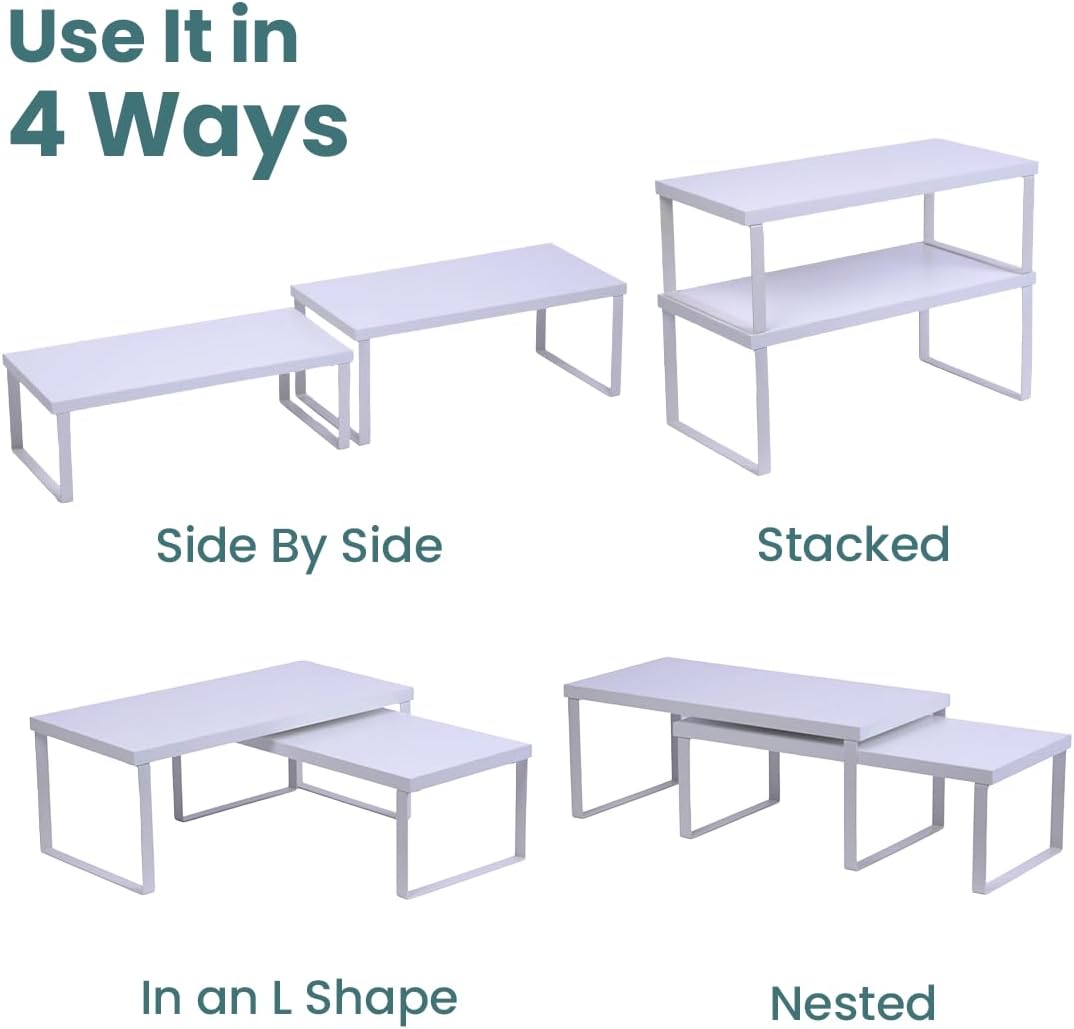 Use It in
4 Ways

Side By Side

Stacked

In an L Shape

Nested