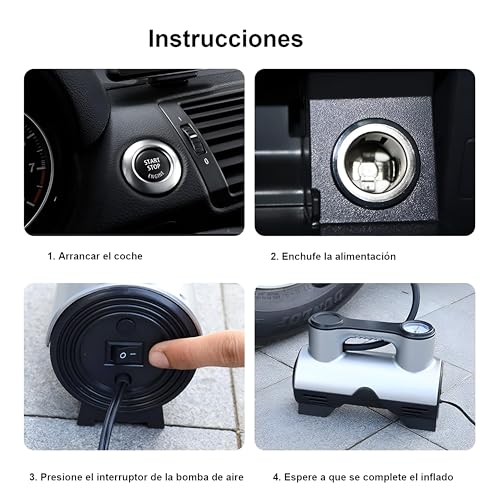 Instrucciones

START STOP ENGINE

1. Arrancar el coche

2. Enchufe la alimentación

3. Presione el interruptor de la bomba de aire

4. Espere a que se complete el inflado