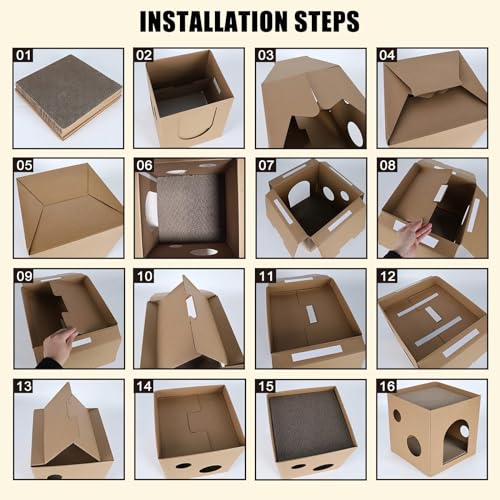 INSTALLATION STEPS

01

02

03

04

05

06

07

08

09

10

11

12

13

14

15

16