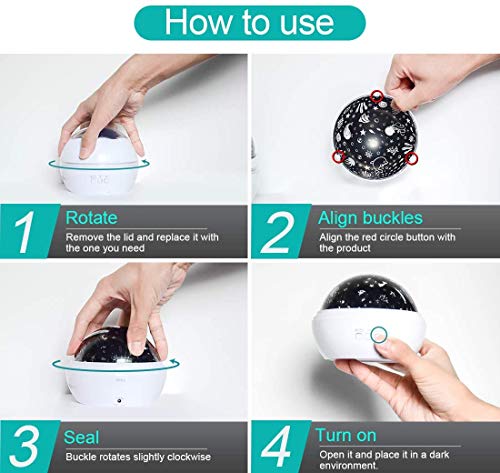 How to use

1 Rotate
Remove the lid and replace it with the one you need

2 Align buckles
Align the red circle button with the product

3 Seal
Buckle rotates slightly clockwise

4 Turn on
Open it and place it in a dark environment.