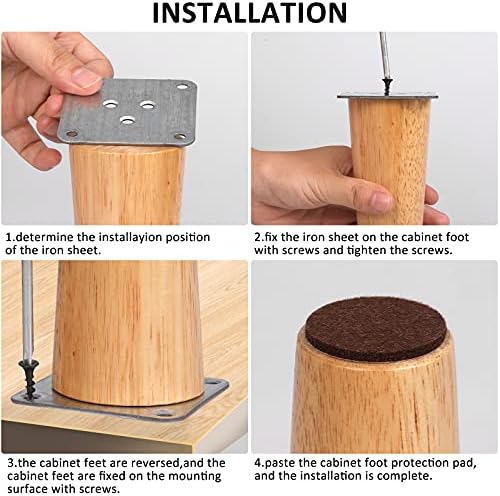 INSTALLATION

1.determine the installayion position of the iron sheet.

2.fix the iron sheet on the cabinet foot with screws and tighten the screws.

3.the cabinet feet are reversed,and the cabinet feet are fixed on the mounting surface with screws.

4.paste the cabinet foot protection pad, and the installation is complete.