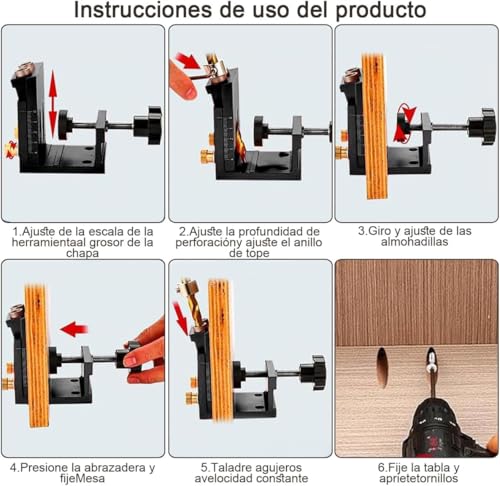 Instrucciones de uso del producto

1.Ajuste de la escala de la herramientaal grosor de la chapa

2.Ajuste la profundidad de perforacióny ajuste el anillo de tope

3.Giro y ajuste de las almohadillas

4.Presione la abrazadera y fijeMesa

5.Taladre agujeros avelocidad constante

6.Fije la tabla y aprietetornillos