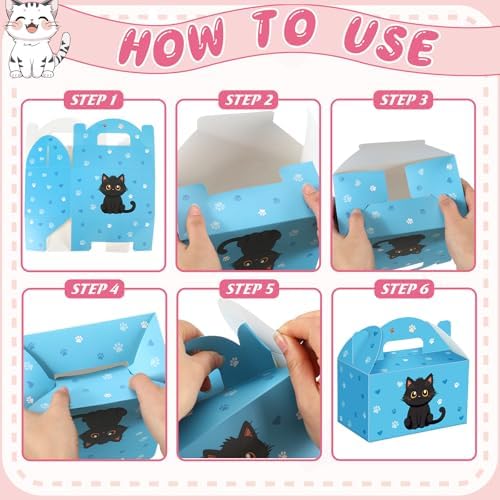 HOW TO USE

STEP 1

STEP 2

STEP 3

STEP 4

STEP 5

STEP 6