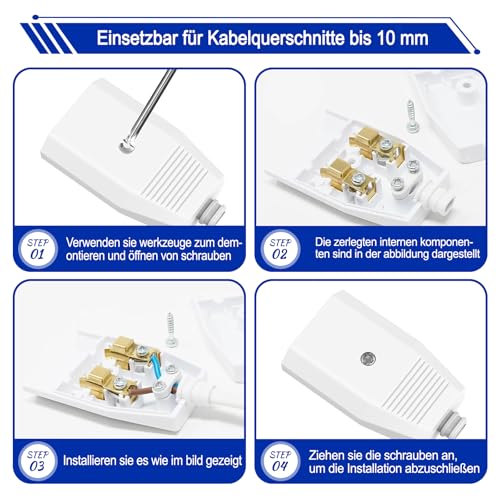 Einsetzbar für Kabelquerschnitte bis 10 mm

STEP 01
Verwenden sie werkzeuge zum demontieren und öffnen von schrauben

STEP 02
Die zerlegten internen komponenten sind in der abbildung dargestellt

STEP 03
Installieren sie es wie im bild gezeigt

STEP 04
Ziehen sie die schrauben an, um die Installation abzuschließen