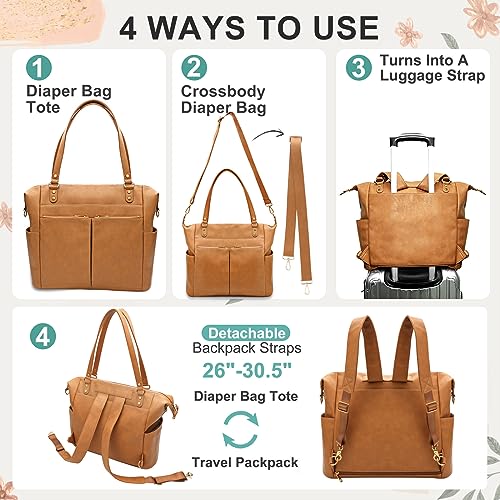 4 WAYS TO USE

1
Diaper Bag Tote

2
Crossbody Diaper Bag

3
Turns Into A Luggage Strap

4

Detachable
Backpack Straps
26"-30.5"

Diaper Bag Tote

Travel Packpack