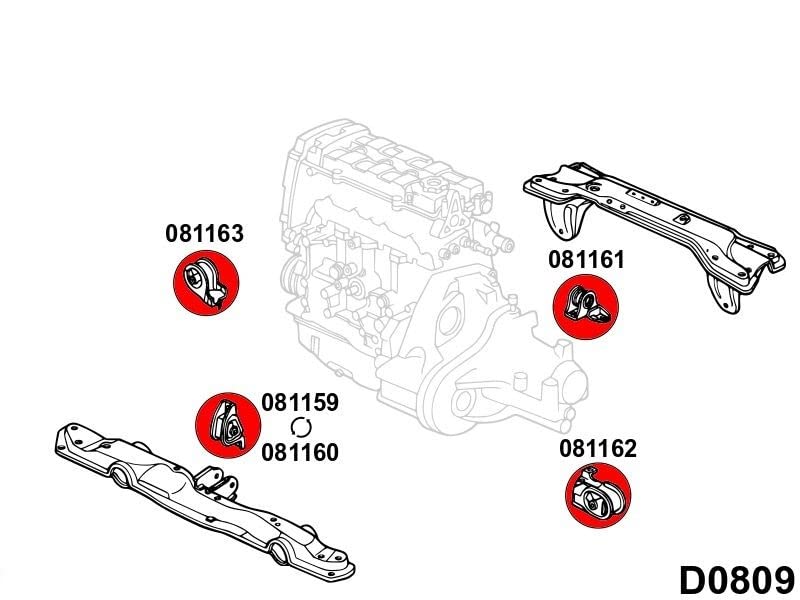 081163

081161

081159

081160

081162

D0809