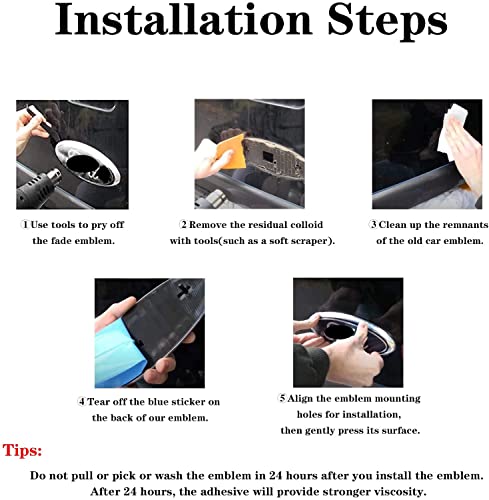 Installation Steps

①Use tools to pry off the fade emblem.

②Remove the residual colloid with tools(such as a soft scraper).

③Clean up the remnants of the old car emblem.

④Tear off the blue sticker on the back of our emblem.

⑤Align the emblem mounting holes for installation, then gently press its surface.

Tips:

Do not pull or pick or wash the emblem in 24 hours after you install the emblem. After 24 hours, the adhesive will provide stronger viscosity.