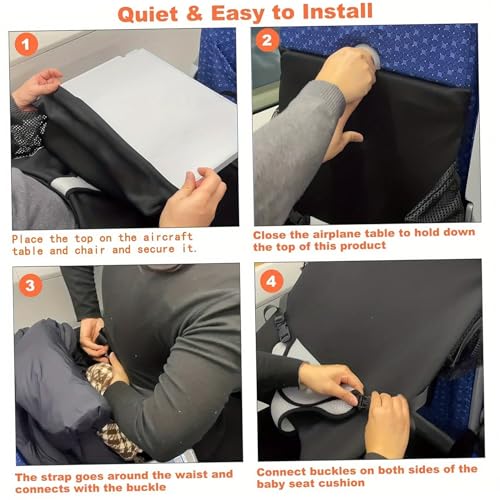 Quiet & Easy to Install

1

Place the top on the aircraft table and chair and secure it.

2

Close the airplane table to hold down the top of this product

3

The strap goes around the waist and connects with the buckle

4

Connect buckles on both sides of the baby seat cushion