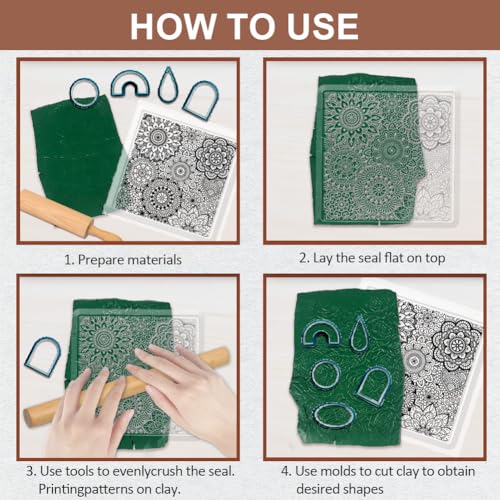 HOW TO USE

1. Prepare materials

2. Lay the seal flat on top

3. Use tools to evenlycrush the seal. Printingpatterns on clay.

4. Use molds to cut clay to obtain desired shapes