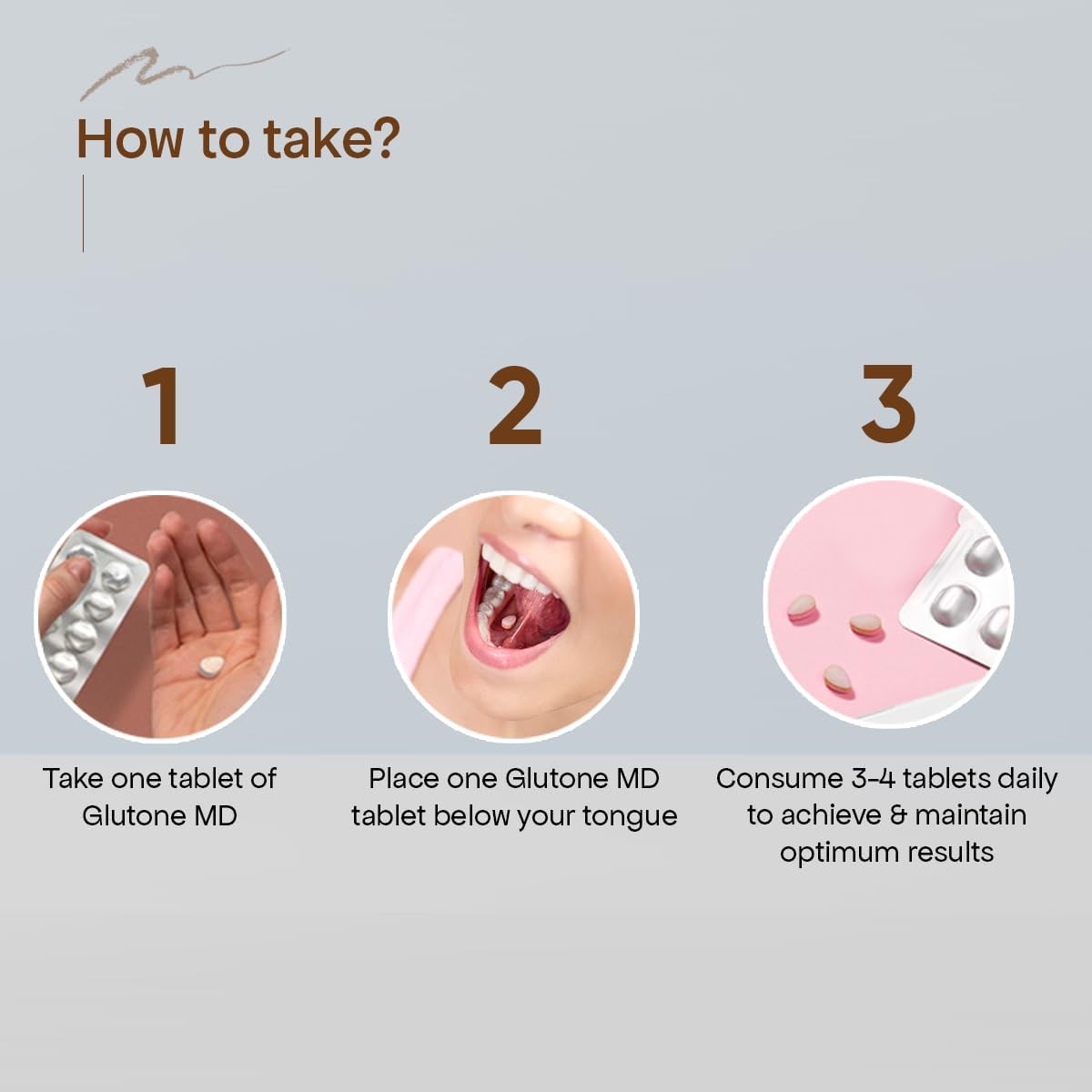 How to take?

1

Take one tablet of Glutone MD

2

Place one Glutone MD tablet below your tongue

3

Consume 3-4 tablets daily to achieve & maintain optimum results