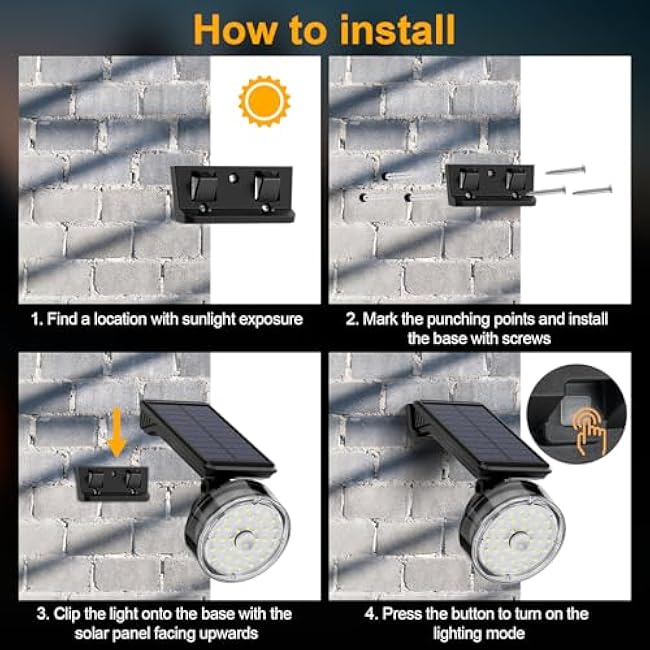 How to install

1. Find a location with sunlight exposure

2. Mark the punching points and install the base with screws

3. Clip the light onto the base with the solar panel facing upwards

4. Press the button to turn on the lighting mode