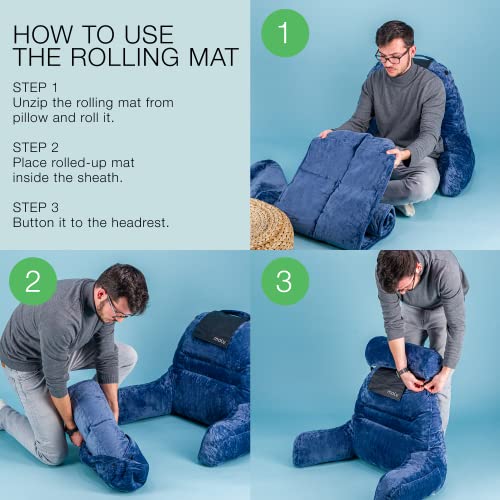 HOW TO USE THE ROLLING MAT

STEP 1
Unzip the rolling mat from pillow and roll it.

STEP 2
Place rolled-up mat inside the sheath.

STEP 3
Button it to the headrest.

1

2

molu

3

molu