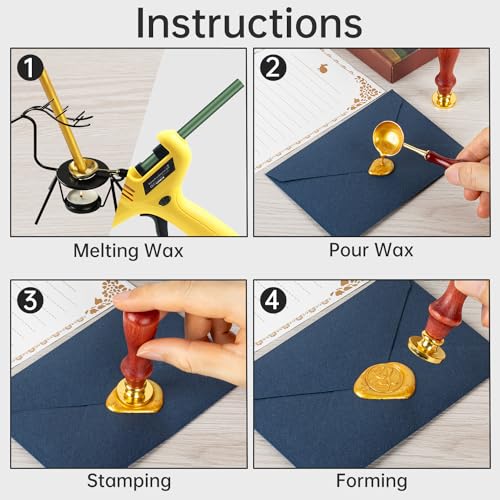 Instructions

1

Melting Wax

2

Pour Wax

3

Stamping

4

Forming