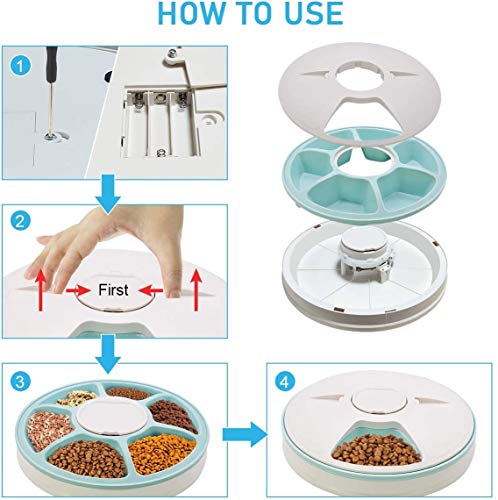 HOW TO USE

1

2

First

3

4