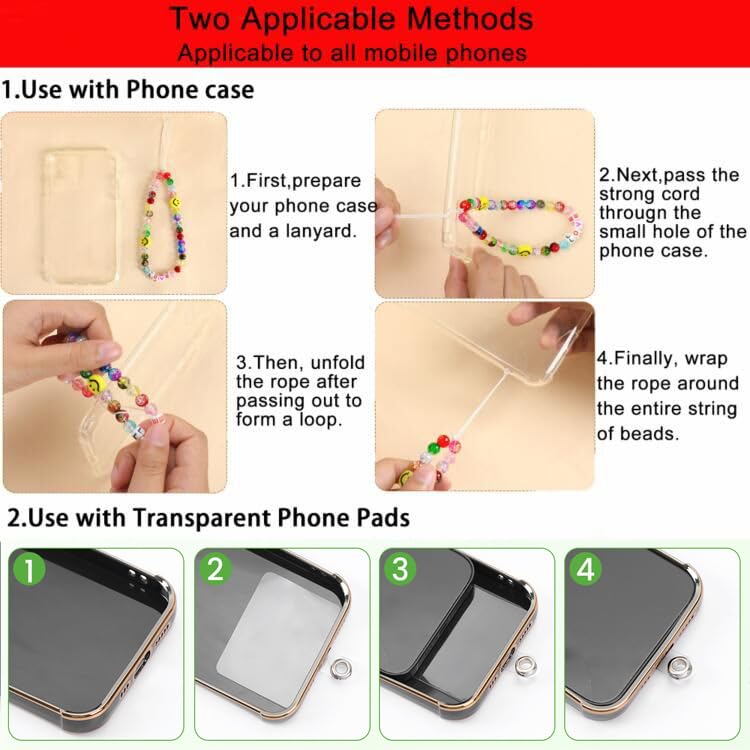 Two Applicable Methods
Applicable to all mobile phones

1.Use with Phone case

1.First,prepare your phone case and a lanyard.

2.Next,pass the strong cord through the small hole of the phone case.

3.Then, unfold the rope after passing out to form a loop.

4.Finally, wrap the rope around the entire string of beads.

2.Use with Transparent Phone Pads

1

2

3

4