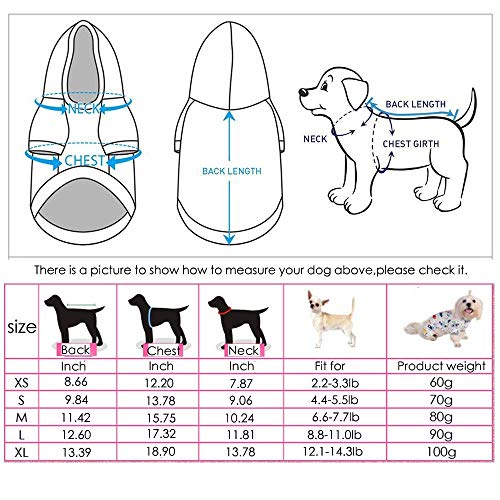 NECK
CHEST
BACK LENGTH
BACK LENGTH
NECK
CHEST GIRTH

There is a picture to show how to measure your dog above,please check it.

| size | Back | Chest | Neck | | |
|---|---|---|---|---|---|
| | Inch | Inch | Inch | Fit for | Product weight |
| XS | 8.66 | 12.20 | 7.87 | 2.2-3.3lb | 60g |
| S | 9.84 | 13.78 | 9.06 | 4.4-5.5lb | 70g |
| M | 11.42 | 15.75 | 10.24 | 6.6-7.7lb | 80g |
| L | 12.60 | 17.32 | 11.81 | 8.8-11.0lb | 90g |
| XL | 13.39 | 18.90 | 13.78 | 12.1-14.3lb | 100g |