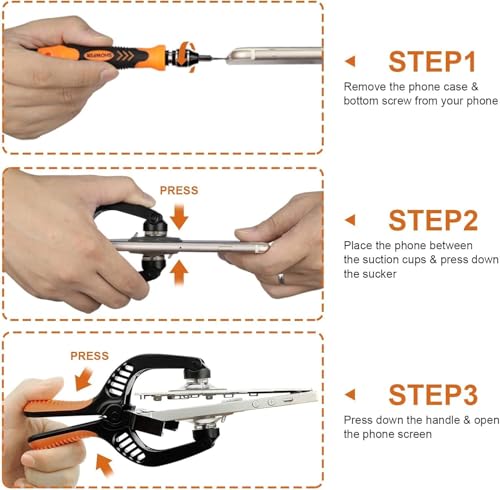 STEP1
Remove the phone case & bottom screw from your phone

PRESS

STEP2
Place the phone between the suction cups & press down the sucker

PRESS

STEP3
Press down the handle & open the phone screen