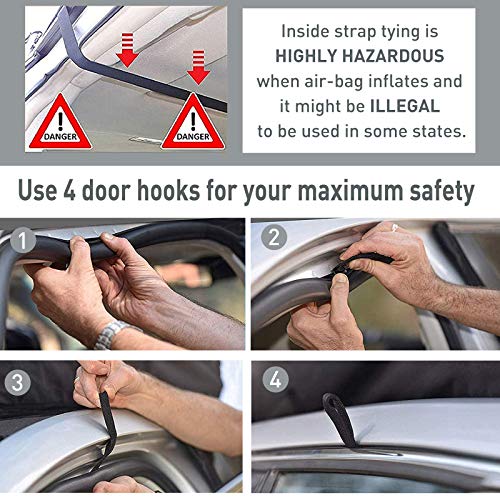 DANGER

DANGER

Inside strap tying is HIGHLY HAZARDOUS when air-bag inflates and it might be ILLEGAL to be used in some states.

Use 4 door hooks for your maximum safety

1

2

3

4