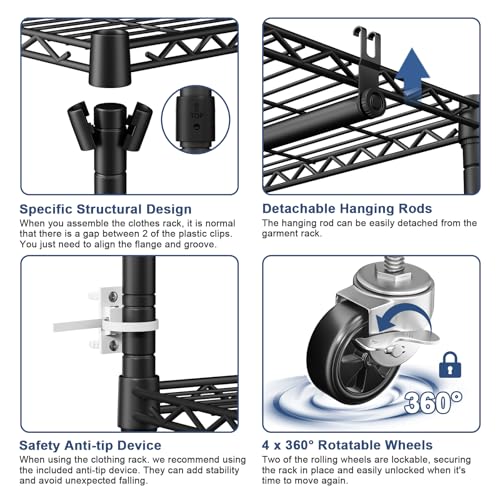 TOP

Specific Structural Design
When you assemble the clothes rack, it is normal that there is a gap between 2 of the plastic clips. You just need to align the flange and groove.

Detachable Hanging Rods
The hanging rod can be easily detached from the garment rack.

360°

Safety Anti-tip Device
When using the clothing rack. we recommend using the included anti-tip device. They can add stability and avoid unexpected falling.

4 x 360° Rotatable Wheels
Two of the rolling wheels are lockable, securing the rack in place and easily unlocked when it's time to move again.