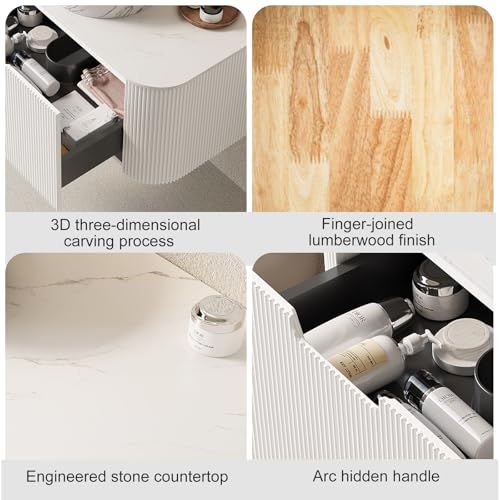 3D three-dimensional carving process

Finger-joined lumberwood finish

Engineered stone countertop

Arc hidden handle