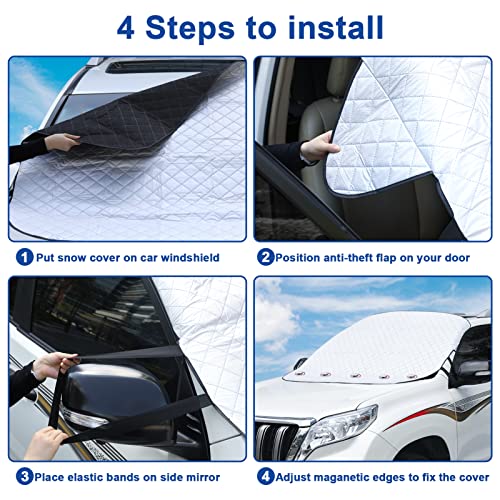 4 Steps to install

1 Put snow cover on car windshield

2 Position anti-theft flap on your door

3 Place elastic bands on side mirror

4 Adjust maganetic edges to fix the cover