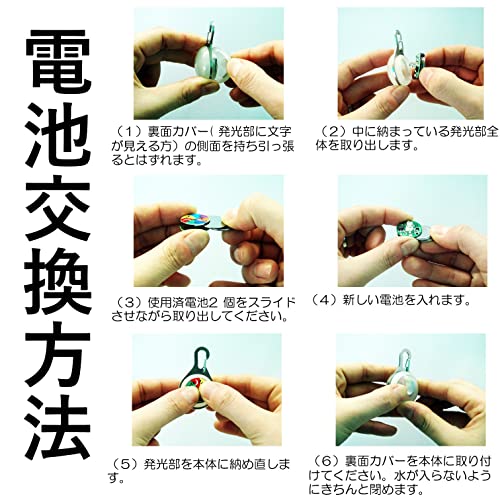 電池交換方法

（1）裏面カバー（ 発光部に文字が見える方）の側面を持ち引っ張るとはずれます。

（2）中に納まっている発光部全体を取り出します。

（3）使用済電池2 個をスライドさせながら取り出してください。

（4）新しい電池を入れます。

（5）発光部を本体に納め直します。

（6）裏面カバーを本体に取り付けてください。水が入らないようにきちんと閉めます。