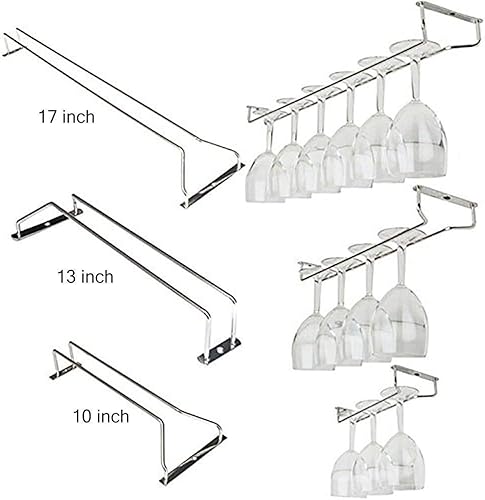 17 inch

13 inch

10 inch