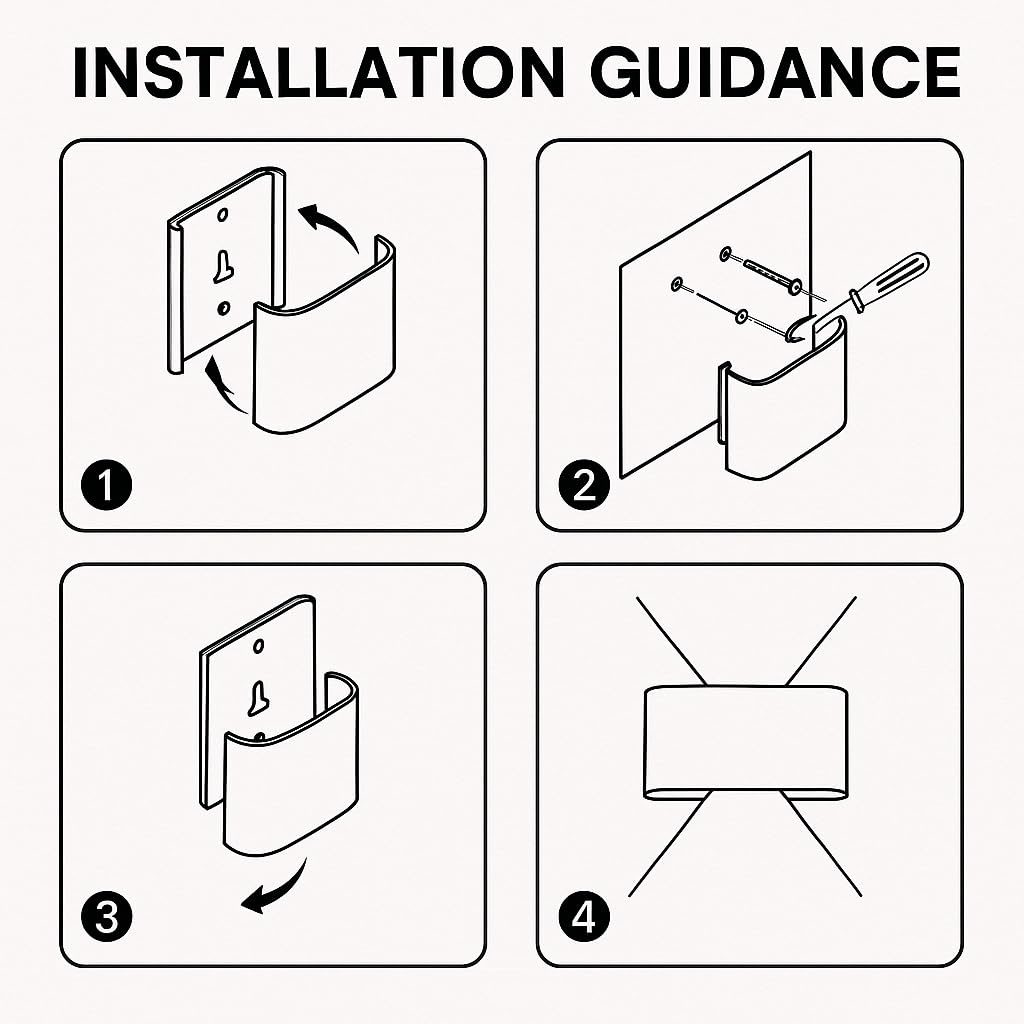 INSTALLATION GUIDANCE

1

2

3

4