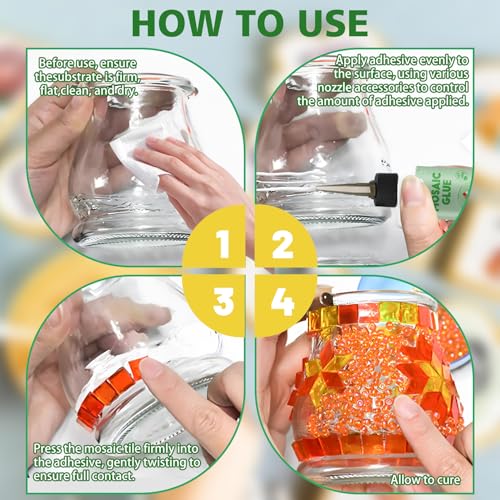 HOW TO USE

Before use, ensure thesubstrate is firm, flat,clean, and dry.

Apply adhesive evenly to the surface, using various nozzle accessories to control the amount of adhesive applied.

MOSAIC GLUE

1
2
3
4

Press the mosaic tile firmly into the adhesive, gently twisting to ensure full contact.

Allow to cure