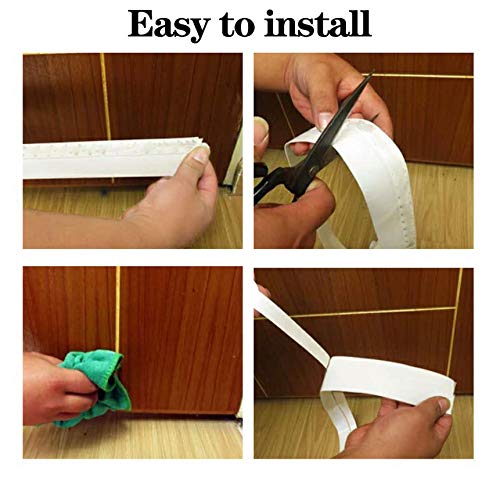 Easy to install